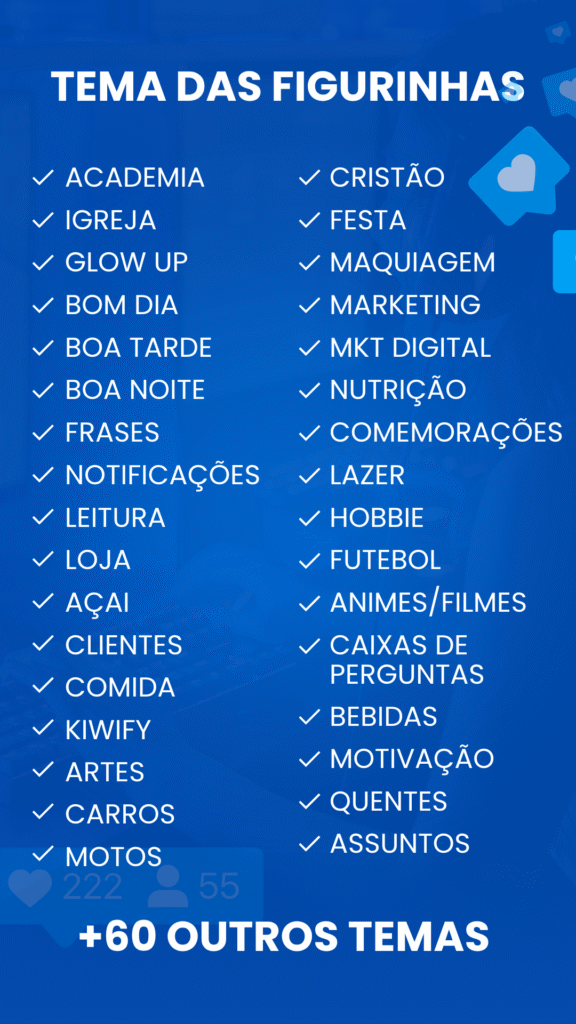 TEMA DAS FIGURINHAS

✓ ACADEMIA
✓ IGREJA
✓ GLOW UP
✓ BOM DIA
✓ BOA TARDE
✓ BOA NOITE
✓ FRASES
✓ NOTIFICAÇÕES
✓ LEITURA
✓ LOJA
✓ AÇAI
✓ CLIENTES
✓ COMIDA
✓ KIWIFY
✓ ARTES
✓ CARROS
✓ MOTOS

✓ CRISTÃO
✓ FESTA
✓ MAQUIAGEM
✓ MARKETING
✓ MKT DIGITAL
✓ NUTRIÇÃO
✓ COMEMORAÇÕES
✓ LAZER
✓ HOBBIE
✓ FUTEBOL
✓ ANIMES/FILMES
✓ CAIXAS DE PERGUNTAS
✓ BEBIDAS
✓ MOTIVAÇÃO
✓ QUENTES
✓ ASSUNTOS

222 55

+60 OUTROS TEMAS